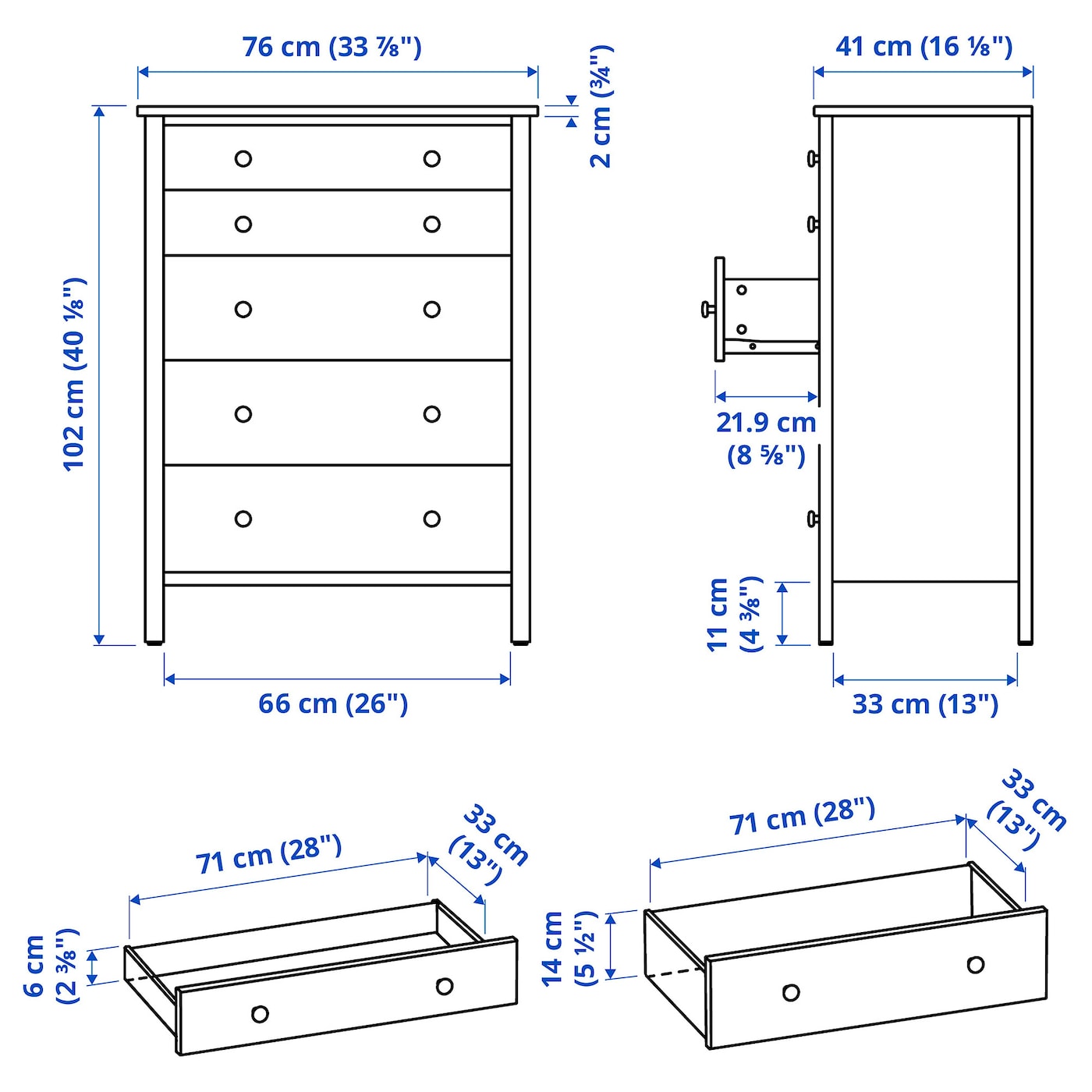 76 cm (33 ⅞")

2 cm (¾")

102 cm (40 ⅛")

66 cm (26")

41 cm (16 ⅛")

21.9 cm (8 ⅝")

11 cm (4 ⅜")

33 cm (13")

71 cm (28")

33 cm (13")

6 cm (2 ⅜")

71 cm (28")

33 cm (13")

14 cm (5 ½")